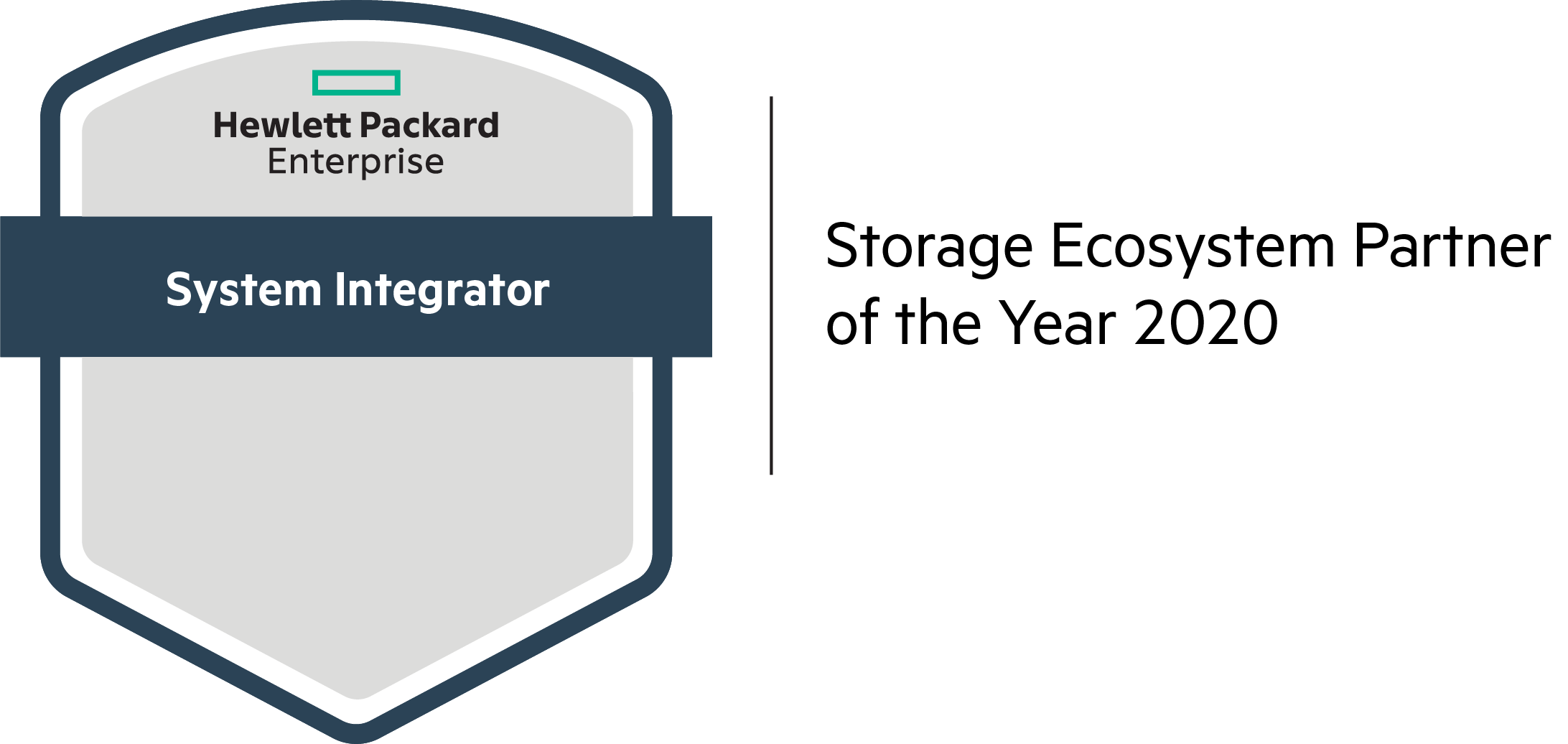 Hewlett Packard
Enterprise

System Integrator

Storage Ecosystem Partner of the Year 2020