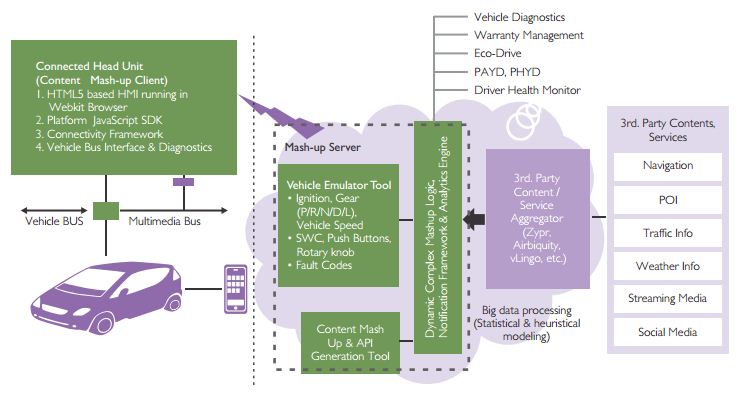 Connected Head Unit
(Content Mash-up Client)
1. HTML5 based HMI running in Webkit Browser
2. Platform JavaScript SDK
3. Connectivity Framework
4. Vehicle Bus Interface & Diagnostics

Vehicle BUS

Multimedia Bus

Vehicle Diagnostics
Warranty Management
Eco-Drive
PAYD, PHYD
Driver Health Monitor

Mash-up Server

Vehicle Emulator Tool
• Ignition, Gear (P/R/N/D/L), Vehicle Speed
• SWC, Push Buttons, Rotary knob
• Fault Codes

Content Mash Up & API Generation Tool

Dynamic Complex Mashup Logic, Notification Framework & Analytics Engine

3rd. Party Content / Service Aggregator (Zypr, Airbiquity, vLingo, etc.)

Big data processing (Statistical & heuristical modeling)

3rd. Party Contents, Services

Navigation

POI

Traffic Info

Weather Info

Streaming Media

Social Media