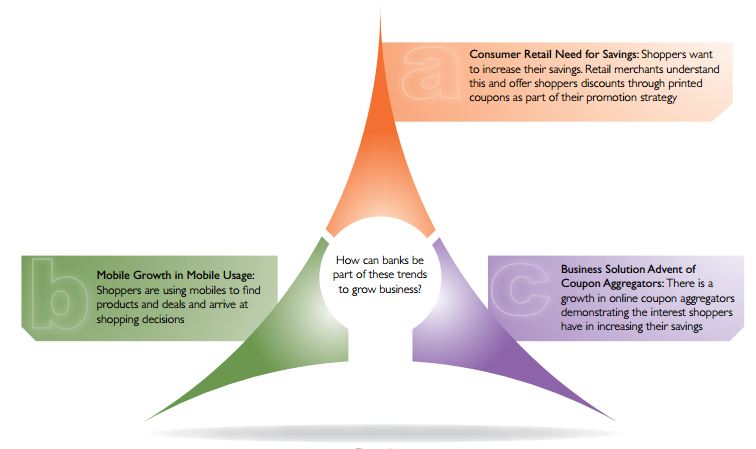 a

Consumer Retail Need for Savings: Shoppers want to increase their savings. Retail merchants understand this and offer shoppers discounts through printed coupons as part of their promotion strategy

b

Mobile Growth in Mobile Usage: Shoppers are using mobiles to find products and deals and arrive at shopping decisions

How can banks be part of these trends to grow business?

c

Business Solution Advent of Coupon Aggregators: There is a growth in online coupon aggregators demonstrating the interest shoppers have in increasing their savings