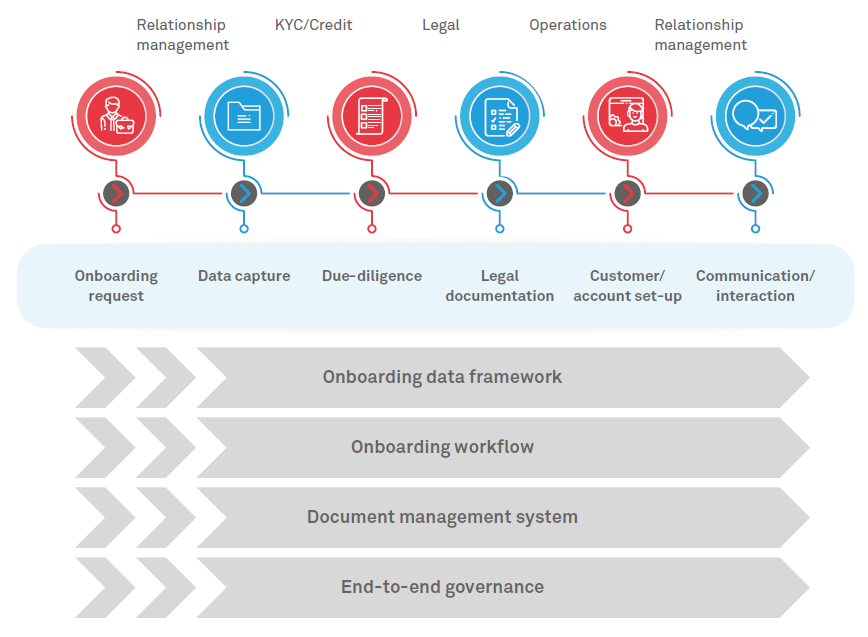 Relationship management

KYC/Credit

Legal

Operations

Relationship management

Onboarding request

Data capture

Due-diligence

Legal documentation

Customer/ account set-up

Communication/ interaction

Onboarding data framework

Onboarding workflow

Document management system

End-to-end governance