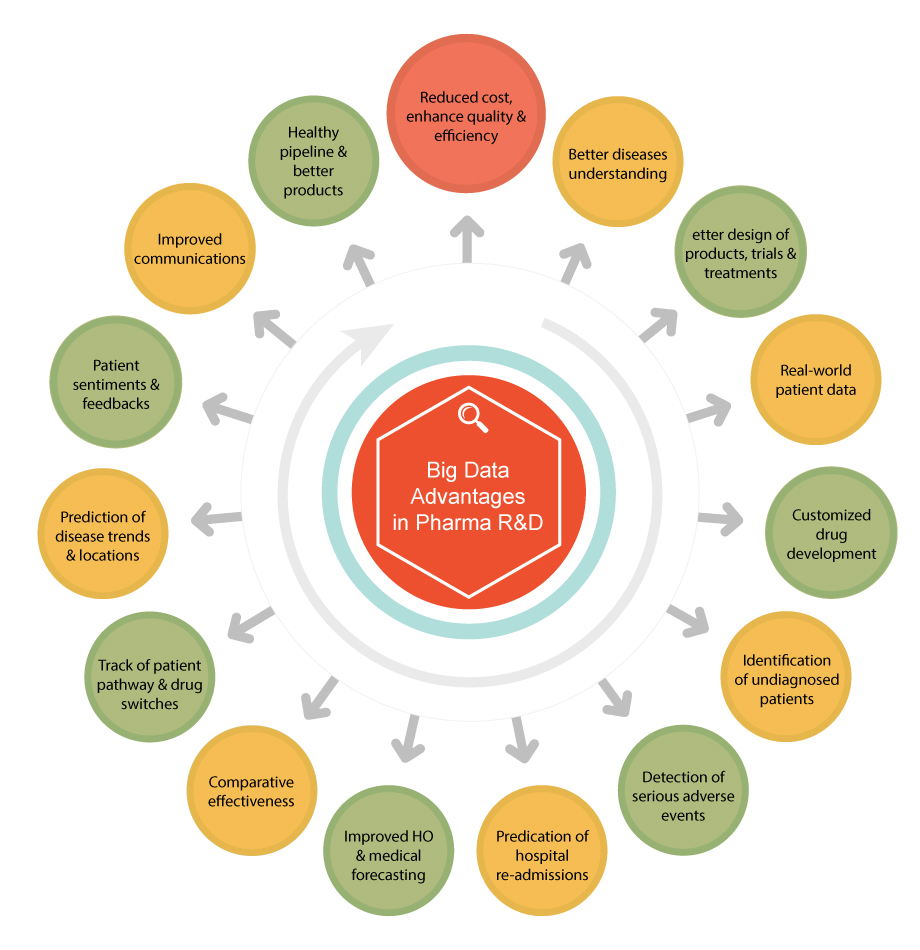 Big Data Advantages in Pharma R&D

Reduced cost, enhance quality & efficiency

Better diseases understanding

etter design of products, trials & treatments

Real-world patient data

Customized drug development

Identification of undiagnosed patients

Detection of serious adverse events

Predication of hospital re-admissions

Improved HO & medical forecasting

Comparative effectiveness

Track of patient pathway & drug switches

Prediction of disease trends & locations

Patient sentiments & feedbacks

Improved communications

Healthy pipeline & better products