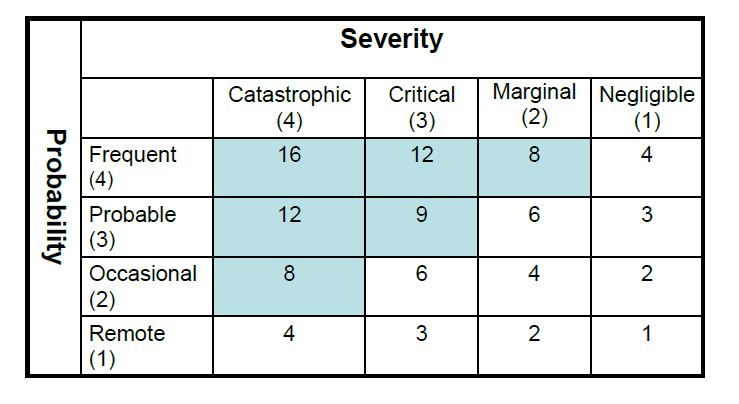 Probability

| | Severity | | | |
|---|---|---|---|---|
| | Catastrophic (4) | Critical (3) | Marginal (2) | Negligible (1) |
| Frequent (4) | 16 | 12 | 8 | 4 |
| Probable (3) | 12 | 9 | 6 | 3 |
| Occasional (2) | 8 | 6 | 4 | 2 |
| Remote (1) | 4 | 3 | 2 | 1 |