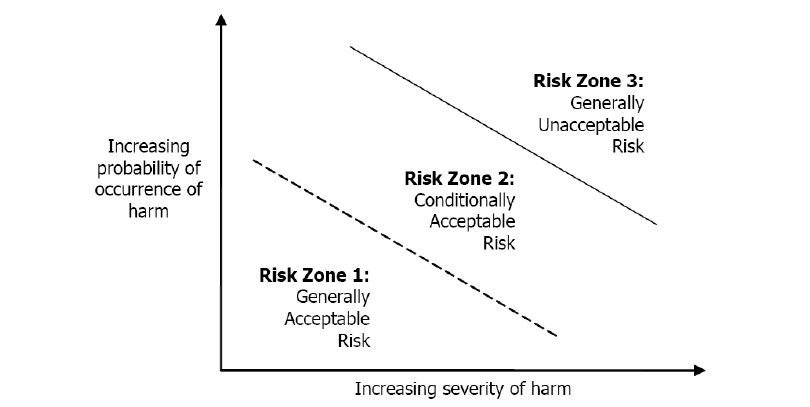 Increasing probability of occurrence of harm

Risk Zone 3:
Generally Unacceptable Risk

Risk Zone 2:
Conditionally Acceptable Risk

Risk Zone 1:
Generally Acceptable Risk

Increasing severity of harm