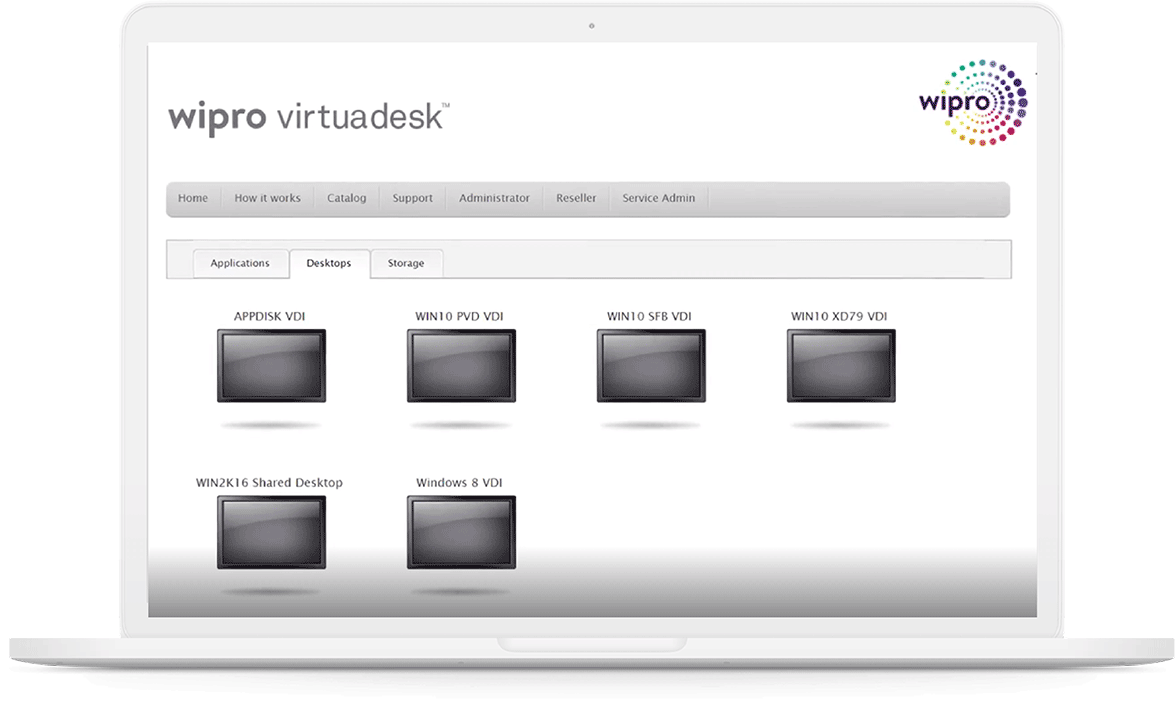 wipro virtuadesk™

wipro

Home How it works Catalog Support Administrator Reseller Service Admin

Applications Desktops Storage

APPDISK VDI

WIN10 PVD VDI

WIN10 SFB VDI

WIN10 XD79 VDI

WIN2K16 Shared Desktop

Windows 8 VDI