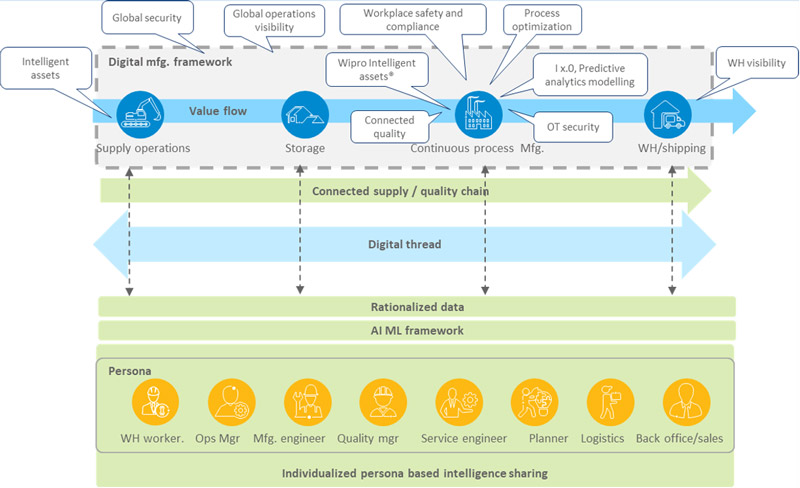 Global security

Global operations visibility

Workplace safety and compliance

Process optimization

Intelligent assets

Digital mfg. framework

Wipro Intelligent assets®

I x.0, Predictive analytics modelling

WH visibility

Value flow

Connected quality

OT security

Supply operations

Storage

Continuous process Mfg.

WH/shipping

Connected supply / quality chain

Digital thread

Rationalized data

AI ML framework

Persona

WH worker.

Ops Mgr

Mfg. engineer

Quality mgr

Service engineer

Planner

Logistics

Back office/sales

Individualized persona based intelligence sharing