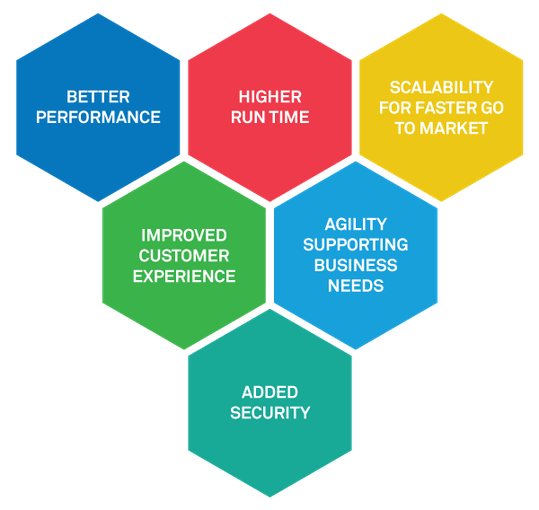 BETTER PERFORMANCE

HIGHER RUN TIME

SCALABILITY FOR FASTER GO TO MARKET

IMPROVED CUSTOMER EXPERIENCE

AGILITY SUPPORTING BUSINESS NEEDS

ADDED SECURITY