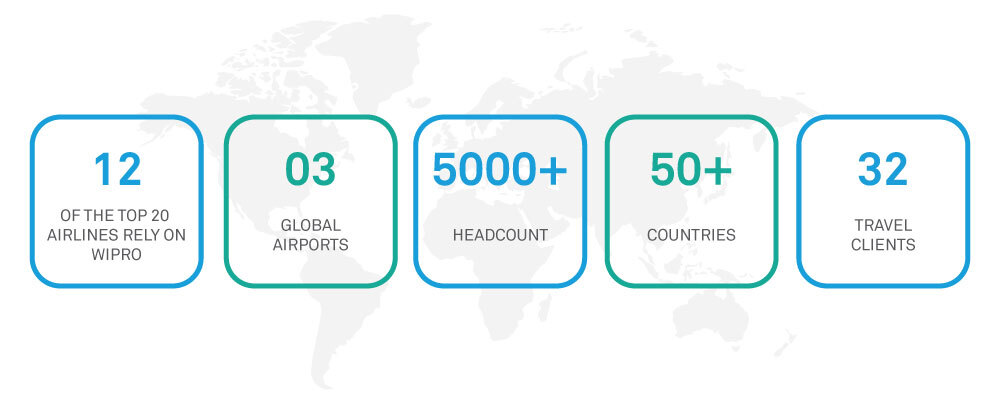 12

OF THE TOP 20 AIRLINES RELY ON WIPRO

03

GLOBAL AIRPORTS

5000+

HEADCOUNT

50+

COUNTRIES

32

TRAVEL CLIENTS