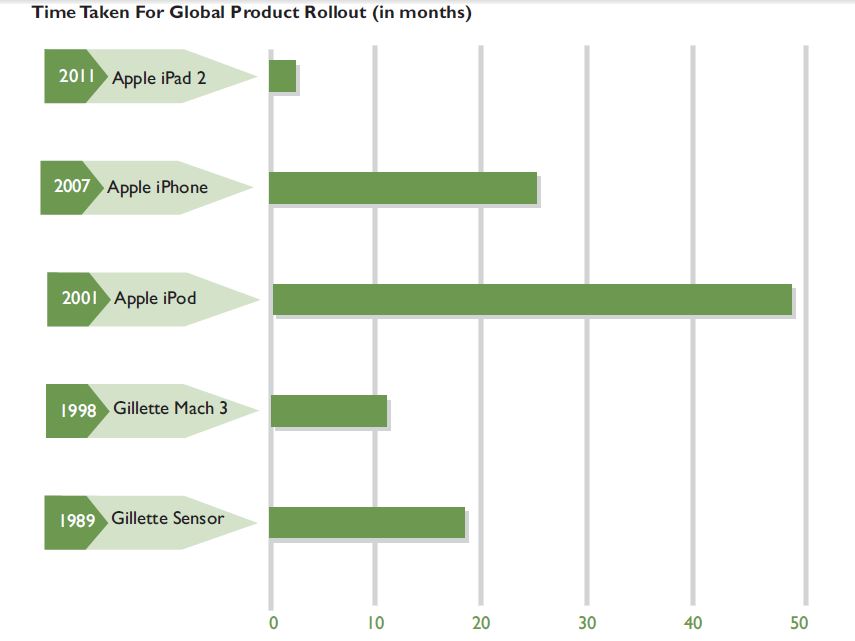 Time Taken For Global Product Rollout (in months)

2011 Apple iPad 2

2007 Apple iPhone

2001 Apple iPod

1998 Gillette Mach 3

1989 Gillette Sensor

0
10
20
30
40
50