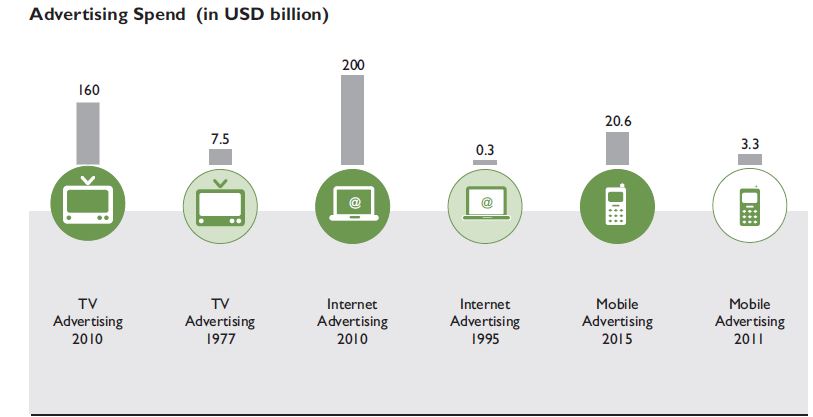 Advertising Spend (in USD billion)

160

7.5

200

0.3

20.6

3.3

@

@

TV Advertising 2010

TV Advertising 1977

Internet Advertising 2010

Internet Advertising 1995

Mobile Advertising 2015

Mobile Advertising 2011