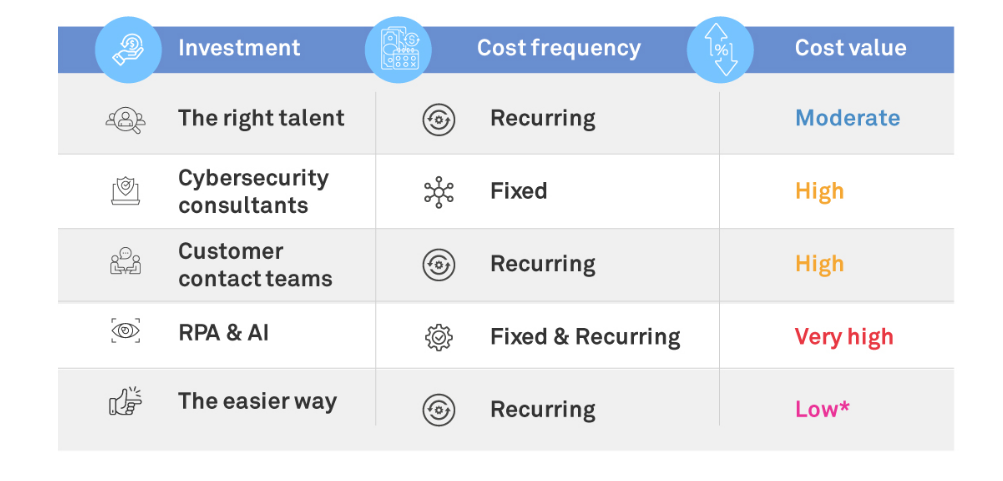 | Investment | Cost frequency | Cost value |
|---|---|---|
| The right talent | Recurring | Moderate |
| Cybersecurity consultants | Fixed | High |
| Customer contact teams | Recurring | High |
| RPA & AI | Fixed & Recurring | Very high |
| The easier way | Recurring | Low* |