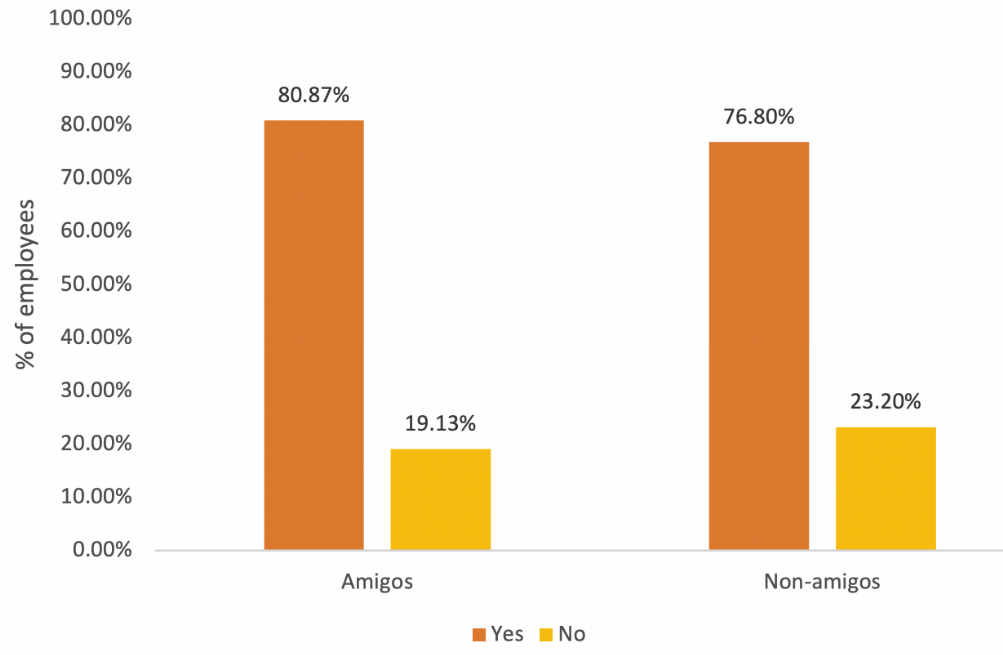 100.00%
90.00%
80.00%
70.00%
60.00%
50.00%
40.00%
30.00%
20.00%
10.00%
0.00%

% of employees

80.87%
19.13%
76.80%
23.20%

Amigos
Non-amigos

Yes
No