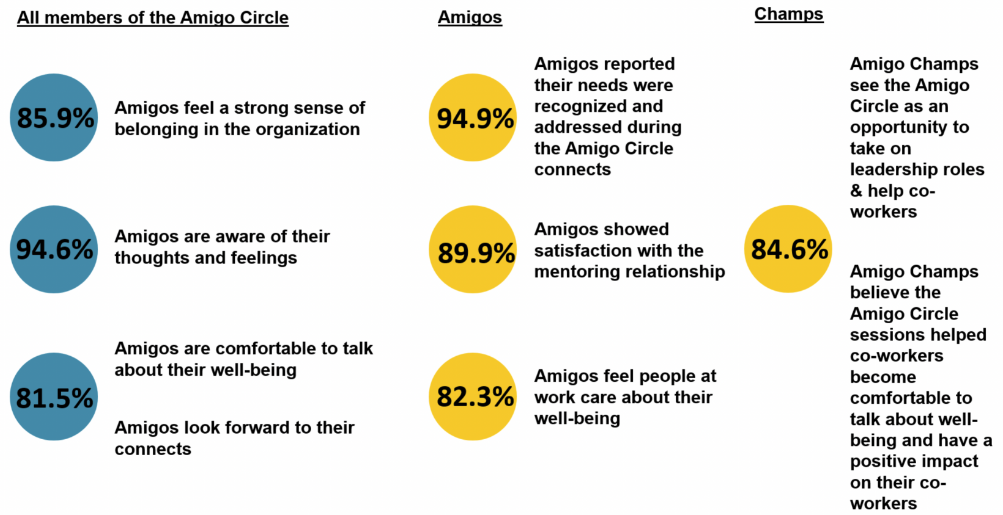 All members of the Amigo Circle

85.9% Amigos feel a strong sense of belonging in the organization

94.6% Amigos are aware of their thoughts and feelings

81.5% Amigos are comfortable to talk about their well-being

Amigos look forward to their connects

Amigos

94.9% Amigos reported their needs were recognized and addressed during the Amigo Circle connects

89.9% Amigos showed satisfaction with the mentoring relationship

82.3% Amigos feel people at work care about their well-being

Champs

Amigo Champs see the Amigo Circle as an opportunity to take on leadership roles & help co-workers

84.6%

Amigo Champs believe the Amigo Circle sessions helped co-workers become comfortable to talk about well-being and have a positive impact on their co-workers