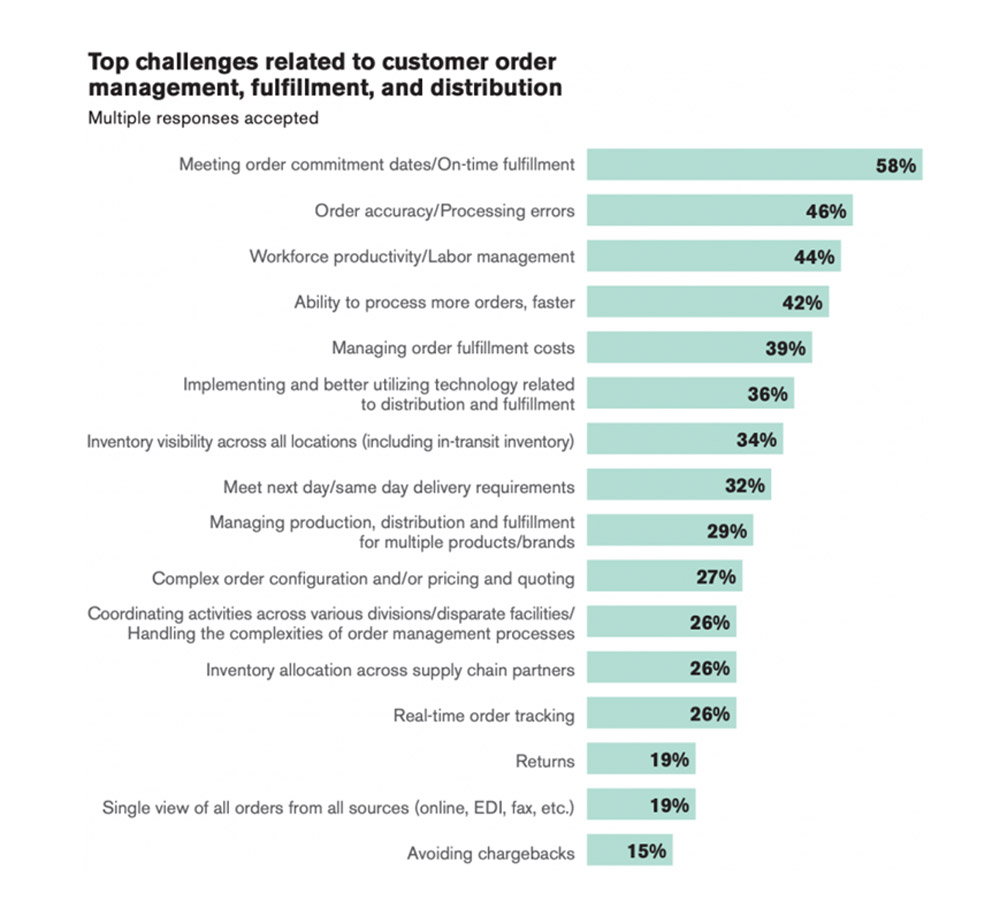 Top challenges related to customer order management, fulfillment, and distribution
Multiple responses accepted

Meeting order commitment dates/On-time fulfillment 58%
Order accuracy/Processing errors 46%
Workforce productivity/Labor management 44%
Ability to process more orders, faster 42%
Managing order fulfillment costs 39%
Implementing and better utilizing technology related to distribution and fulfillment 36%
Inventory visibility across all locations (including in-transit inventory) 34%
Meet next day/same day delivery requirements 32%
Managing production, distribution and fulfillment for multiple products/brands 29%
Complex order configuration and/or pricing and quoting 27%
Coordinating activities across various divisions/disparate facilities/ Handling the complexities of order management processes 26%
Inventory allocation across supply chain partners 26%
Real-time order tracking 26%
Returns 19%
Single view of all orders from all sources (online, EDI, fax, etc.) 19%
Avoiding chargebacks 15%