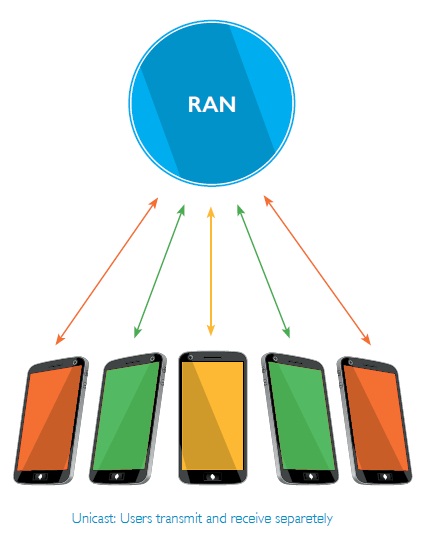 RAN

Unicast: Users transmit and receive separetely