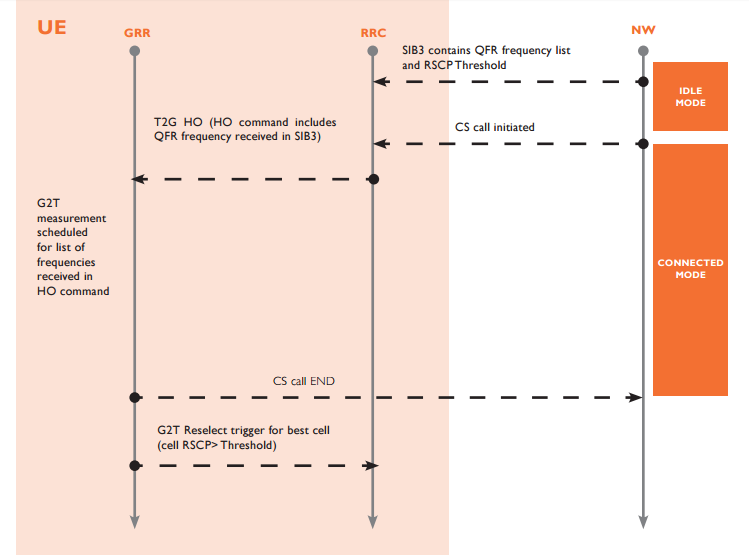 UE

GRR

RRC

NW

SIB3 contains QFR frequency list and RSCP Threshold

IDLE MODE

T2G HO (HO command includes QFR frequency received in SIB3)

CS call initiated

G2T measurement scheduled for list of frequencies received in HO command

CONNECTED MODE

CS call END

G2T Reselect trigger for best cell (cell RSCP> Threshold)