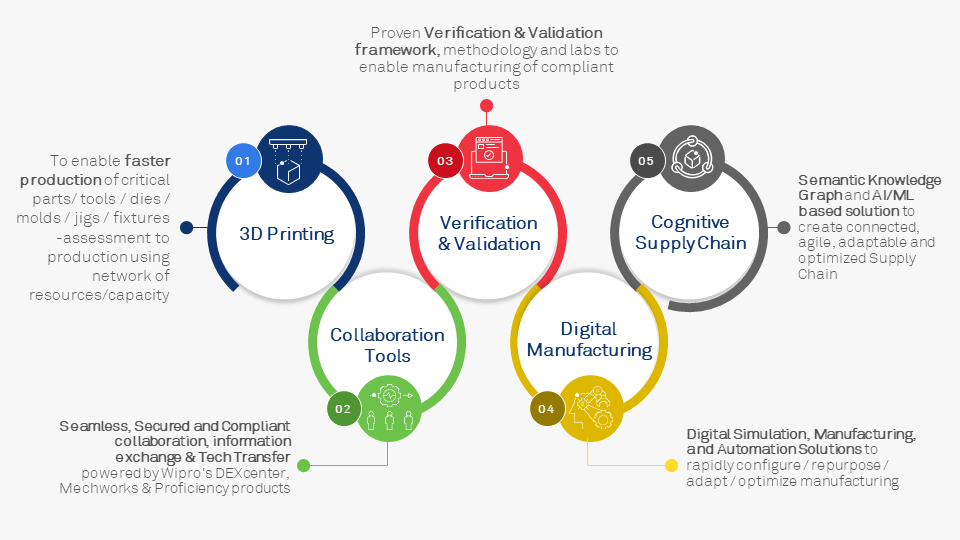 Proven Verification & Validation framework, methodology and labs to enable manufacturing of compliant products

To enable faster production of critical parts/ tools / dies / molds / jigs / fixtures -assessment to production using network of resources/capacity

01
3D Printing

03
Verification & Validation

05
Cognitive Supply Chain

Semantic Knowledge Graph and AI/ML based solution to create connected, agile, adaptable and optimized Supply Chain

Collaboration Tools
02

Digital Manufacturing
04

Seamless, Secured and Compliant collaboration, information exchange & Tech Transfer powered by Wipro's DEXcenter, Mechworks & Proficiency products

Digital Simulation, Manufacturing, and Automation Solutions to rapidly configure / repurpose / adapt / optimize manufacturing